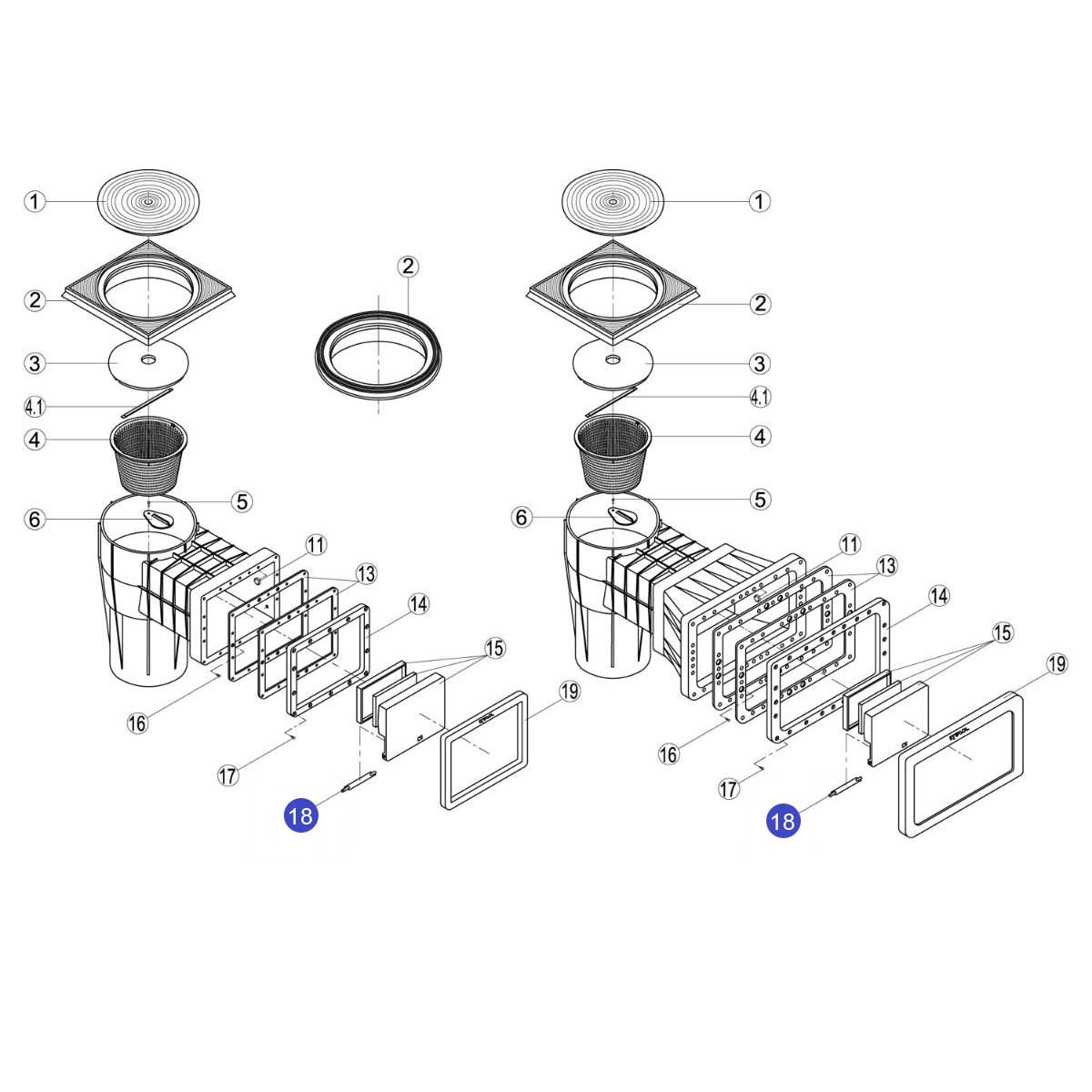 1
2
3
4.1
4
5
6
11
13
14
15
16
17
18
19
2
1
2
3
4.1
4
5
6
11
13
14
15
16
17
18
19