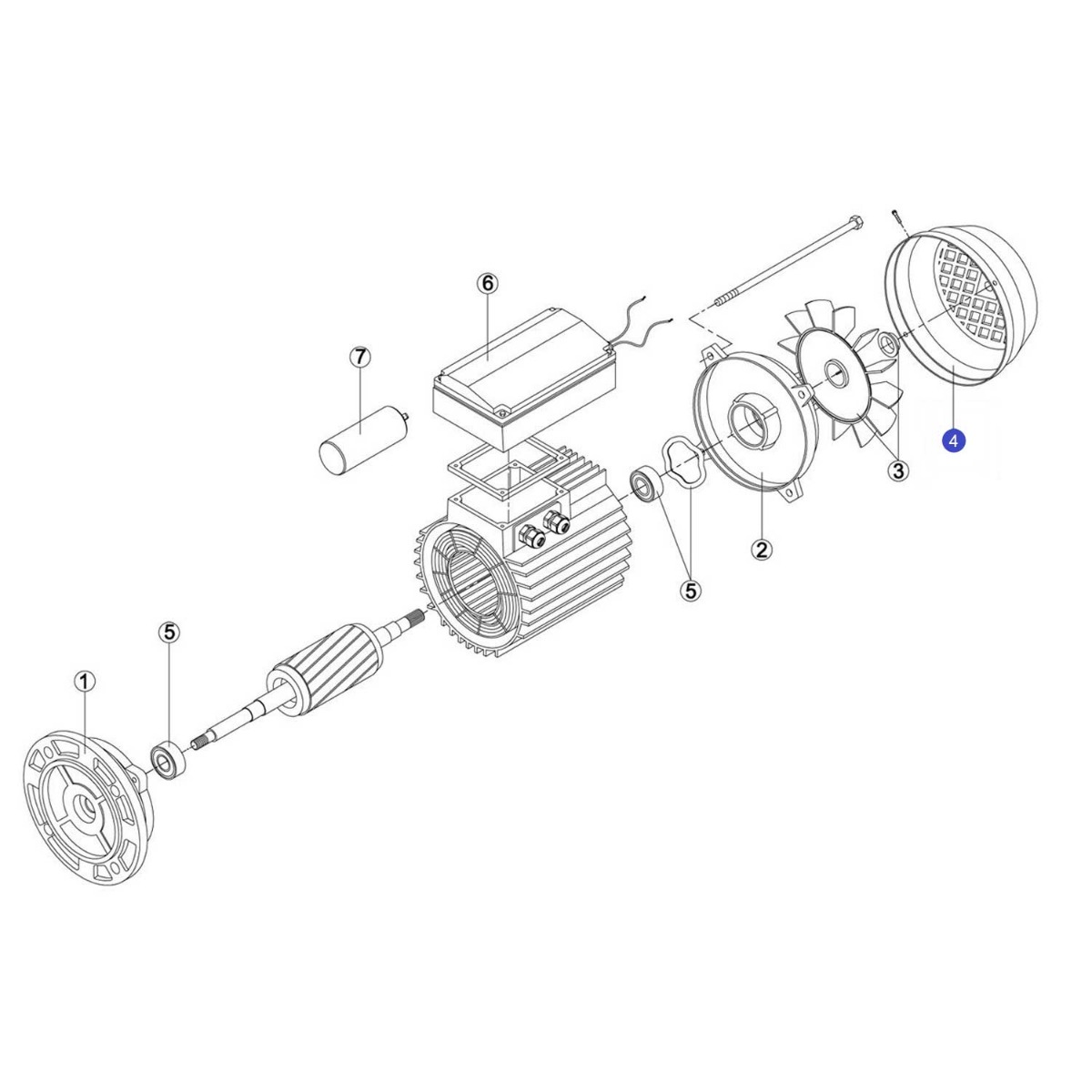 6
7
4
3
2
5
5
1